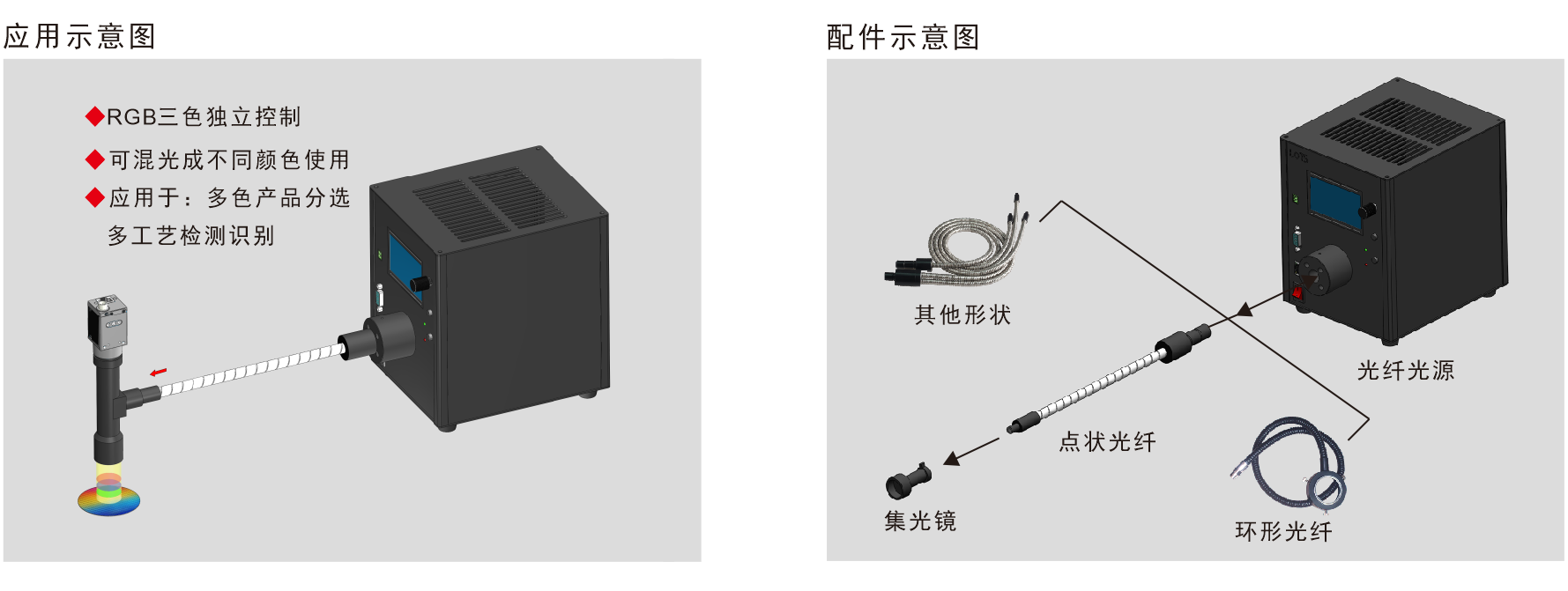 应用示意图

◆RGB三色独立控制

◆可混光成不同颜色使用

◆应用于：多色产品分选
多工艺检测识别

配件示意图

其他形状

光纤光源

点状光纤

集光镜

环形光纤